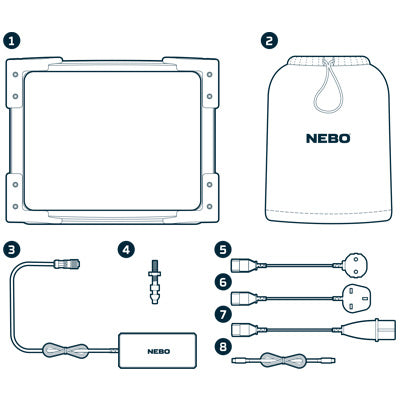 1

2

NEBO

3

4

5

6

7

8

NEBO