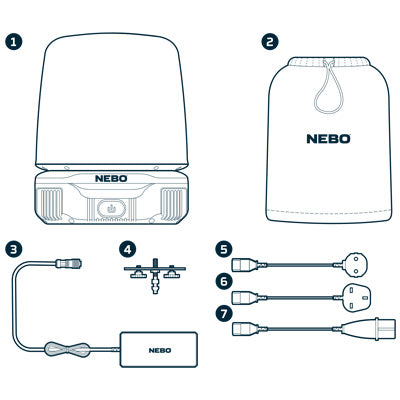 1

NEBO

2

NEBO

3

NEBO

4

5

6

7