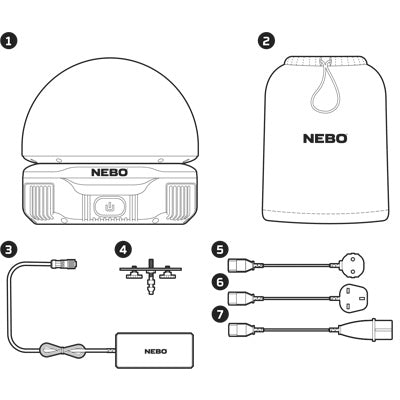 1
NEBO
2
NEBO
3
NEBO
4
5
6
7